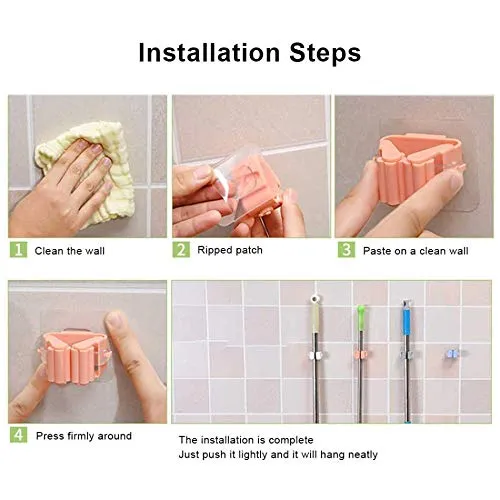 Installation Steps

1 Clean the wall

2 Ripped patch

3 Paste on a clean wall

4 Press firmly around

The installation is complete
Just push it lightly and it will hang neatly